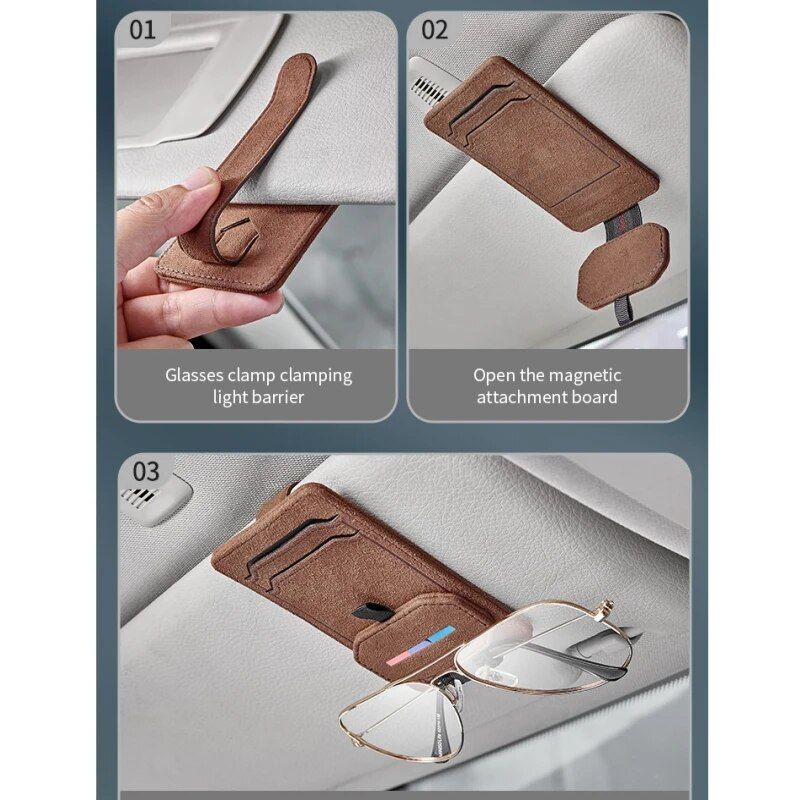 01

Glasses clamp clamping light barrier

02

Open the magnetic attachment board

03