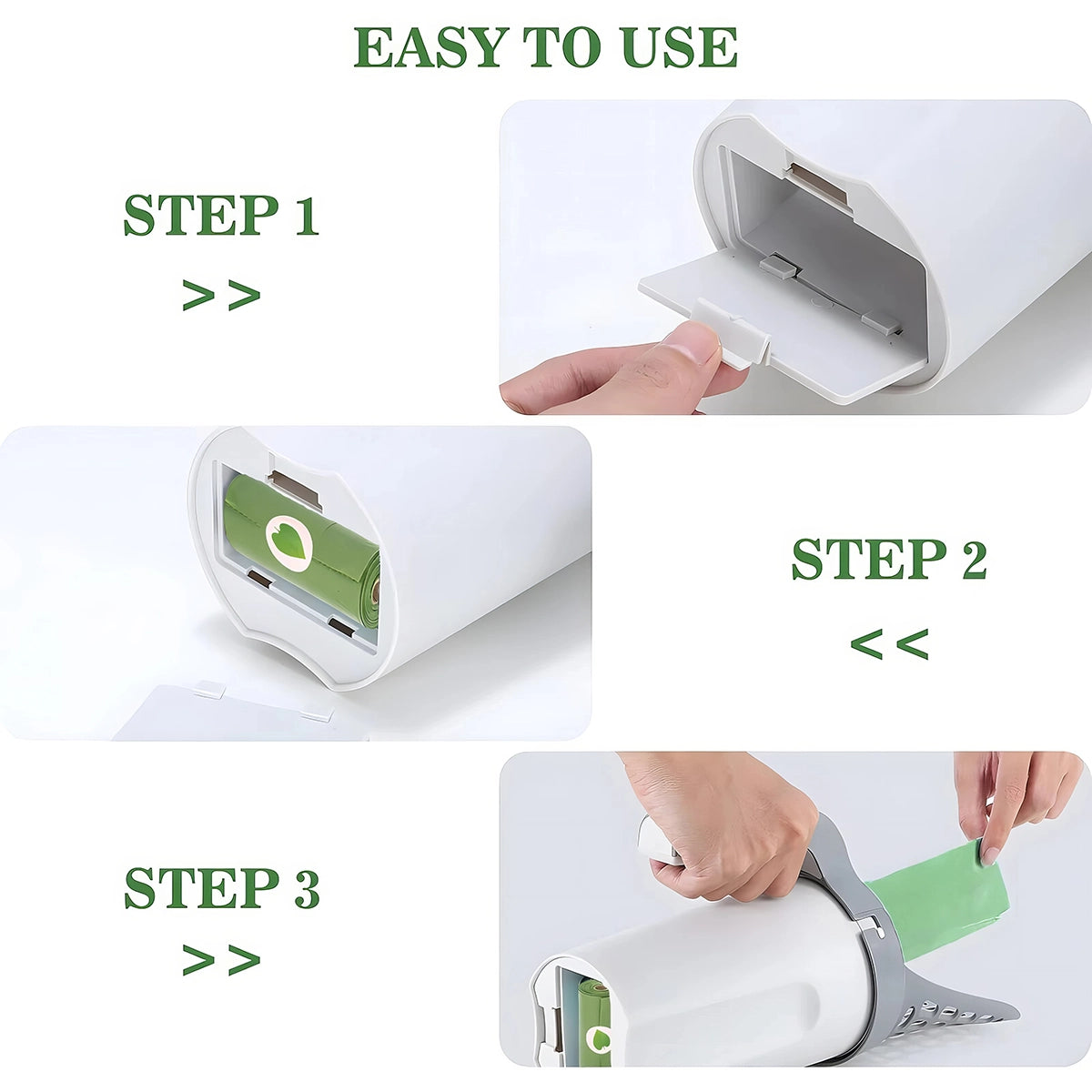 EASY TO USE

STEP 1

> >

STEP 2

< <

STEP 3

> >