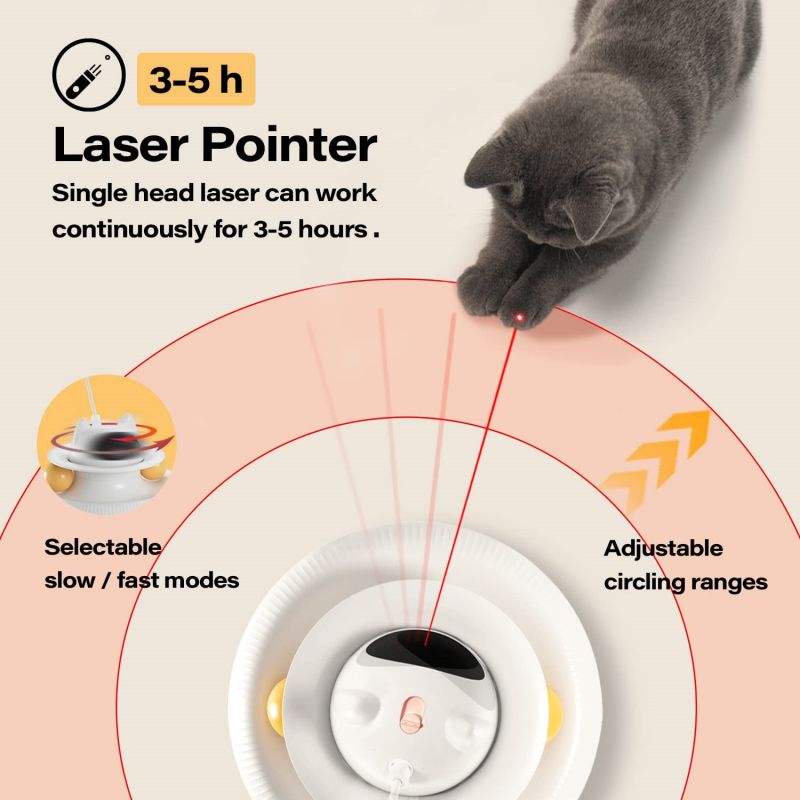 3-5 h

Laser Pointer

Single head laser can work continuously for 3-5 hours .

Selectable slow / fast modes

Adjustable circling ranges