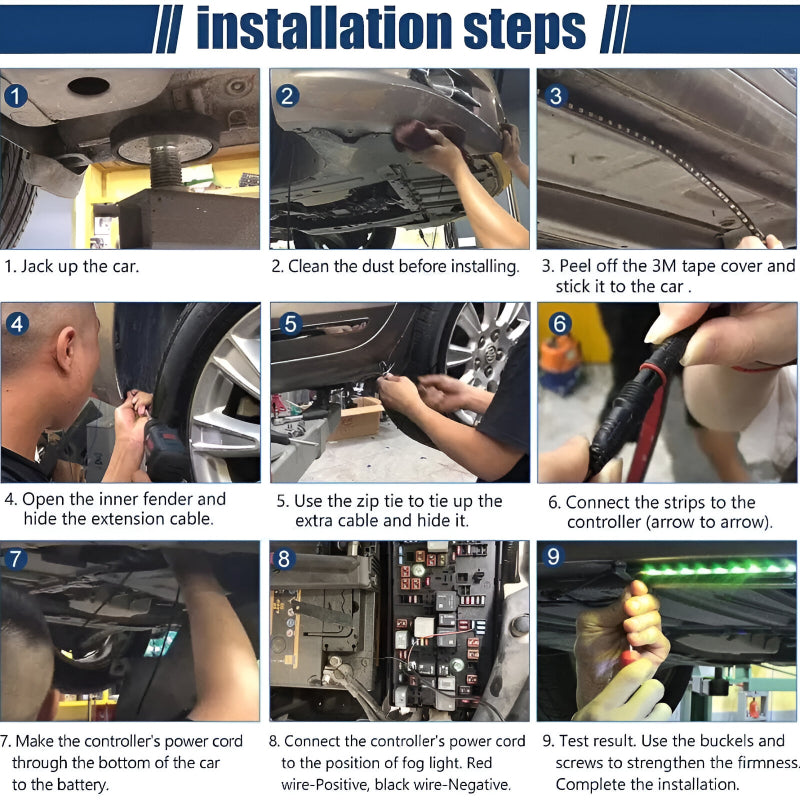 // installation steps //

1

1. Jack up the car.

2

2. Clean the dust before installing.

3

3. Peel off the 3M tape cover and stick it to the car .

4

4. Open the inner fender and hide the extension cable.

5

5. Use the zip tie to tie up the extra cable and hide it.

6

6. Connect the strips to the controller (arrow to arrow).

7

7. Make the controller's power cord through the bottom of the car to the battery.

8

8. Connect the controller's power cord to the position of fog light. Red wire-Positive, black wire-Negative.

9

9. Test result. Use the buckels and screws to strengthen the firmness. Complete the installation.