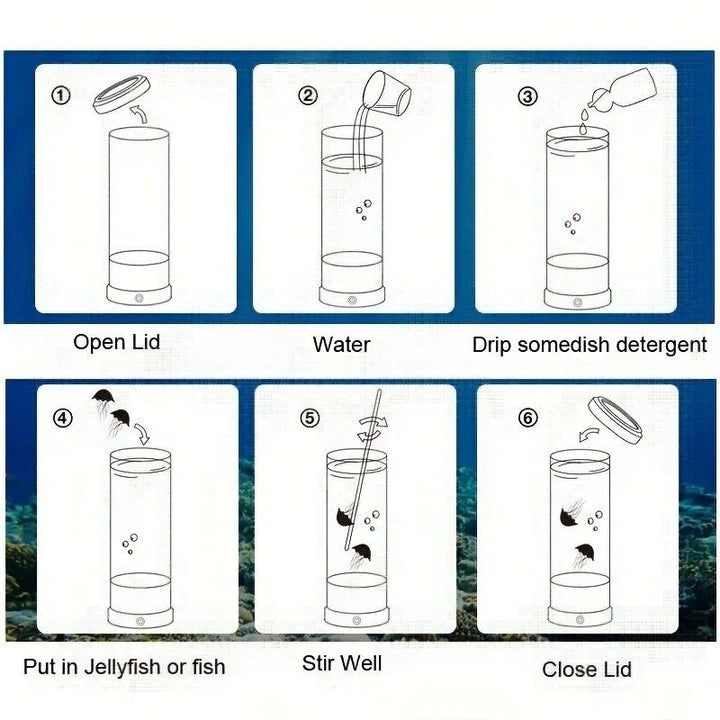 ①

Open Lid

②

Water

③

Drip somedish detergent

④

Put in Jellyfish or fish

⑤

Stir Well

⑥

Close Lid