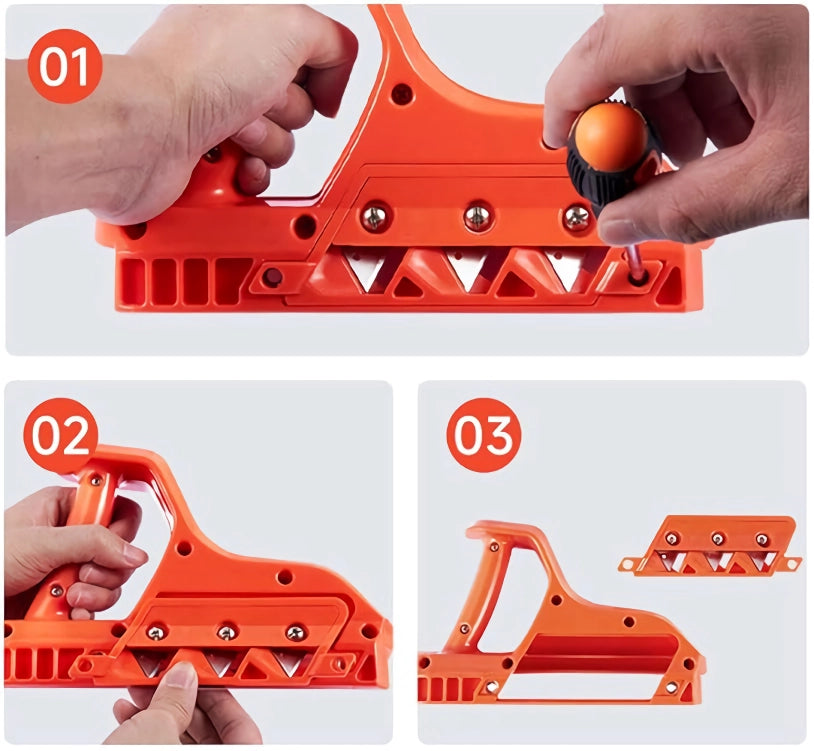 01

02

03