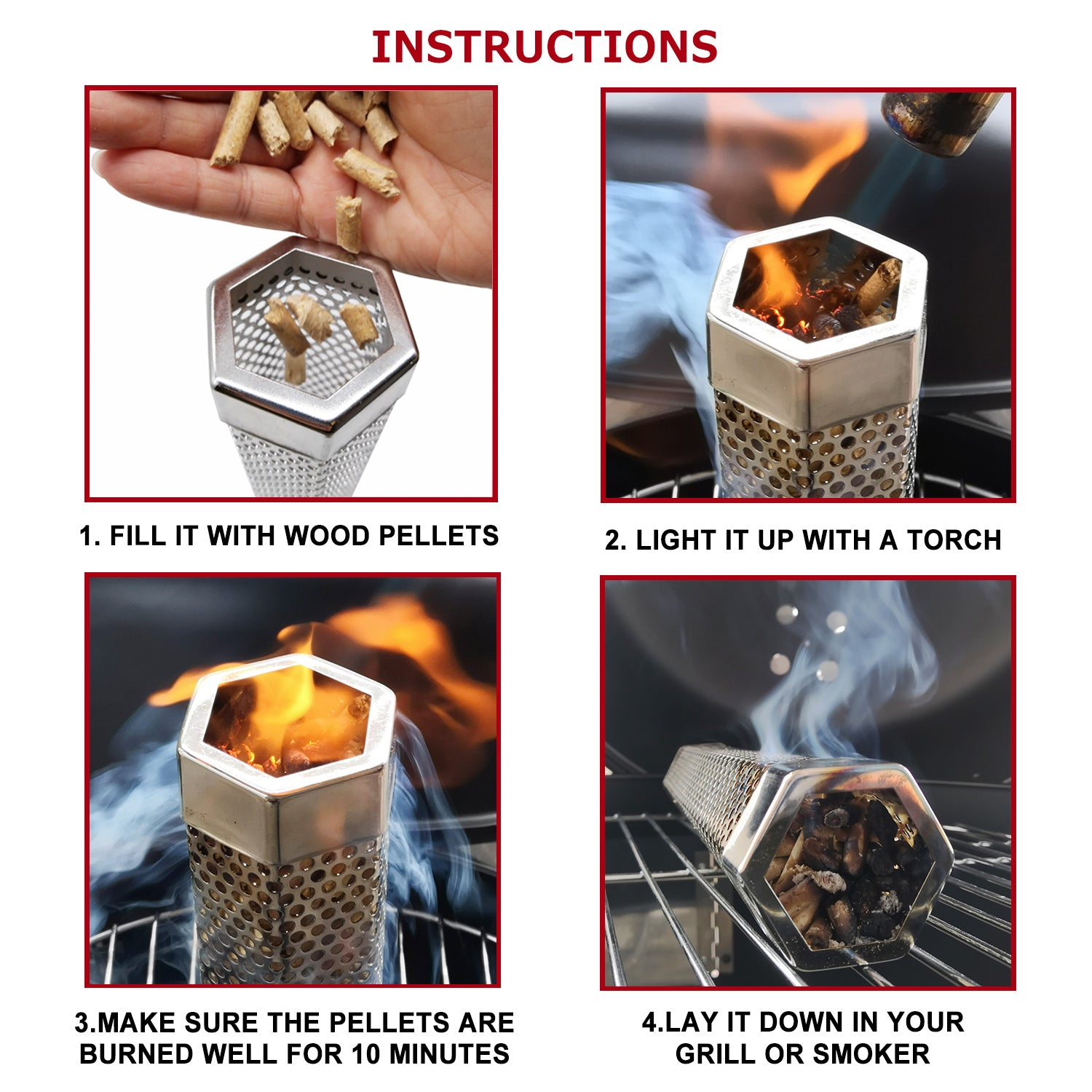 INSTRUCTIONS

1. FILL IT WITH WOOD PELLETS

2. LIGHT IT UP WITH A TORCH

3.MAKE SURE THE PELLETS ARE BURNED WELL FOR 10 MINUTES

4.LAY IT DOWN IN YOUR GRILL OR SMOKER