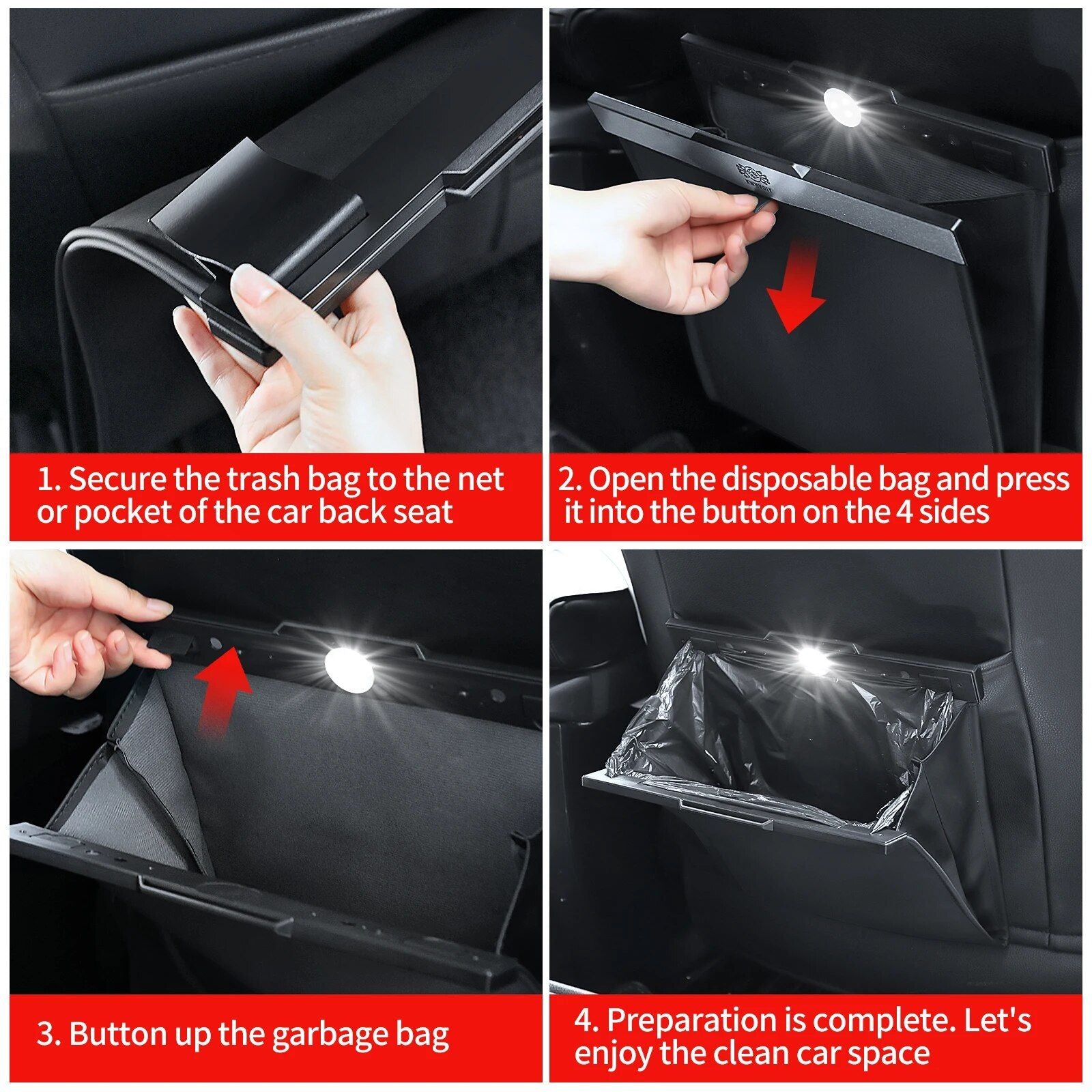 1. Secure the trash bag to the net or pocket of the car back seat

2. Open the disposable bag and press it into the button on the 4 sides

3. Button up the garbage bag

4. Preparation is complete. Let's enjoy the clean car space