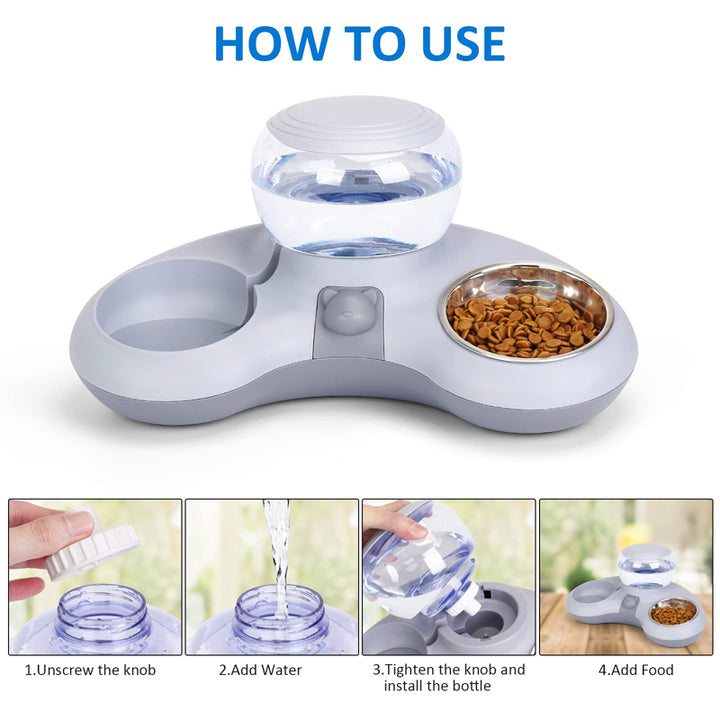 HOW TO USE

1.Unscrew the knob

2.Add Water

3.Tighten the knob and install the bottle

4.Add Food