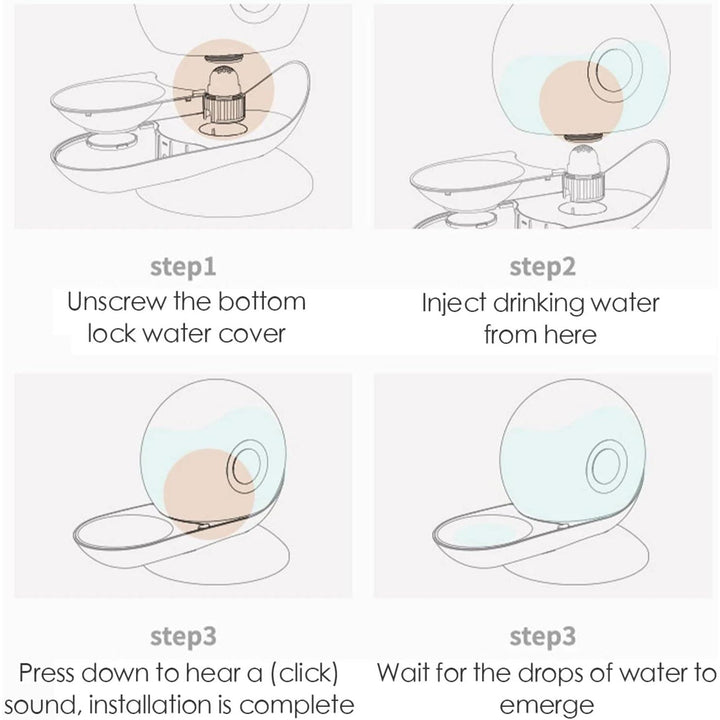 step1
Unscrew the bottom lock water cover

step2
Inject drinking water from here

step3
Press down to hear a (click) sound, installation is complete

step3
Wait for the drops of water to emerge