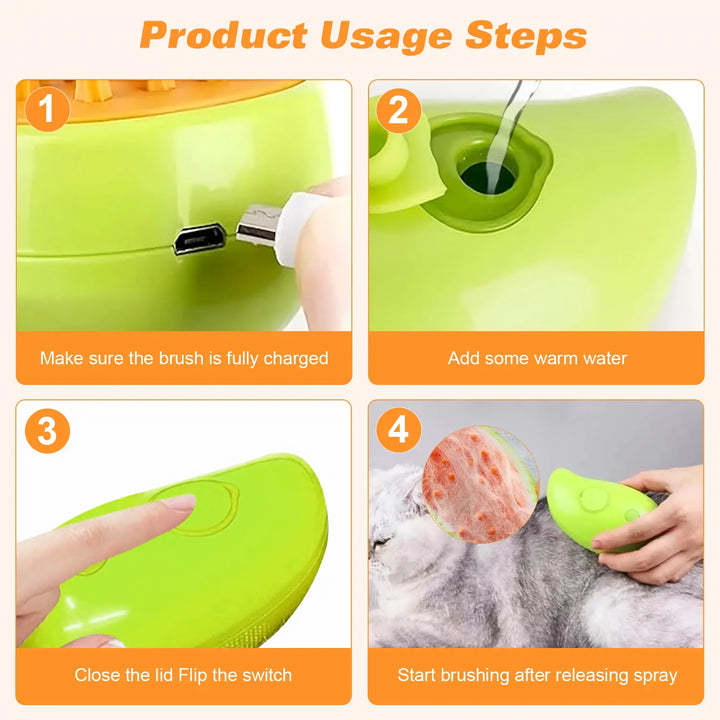 Product Usage Steps

1

Make sure the brush is fully charged

2

Add some warm water

3

Close the lid Flip the switch

4

Start brushing after releasing spray