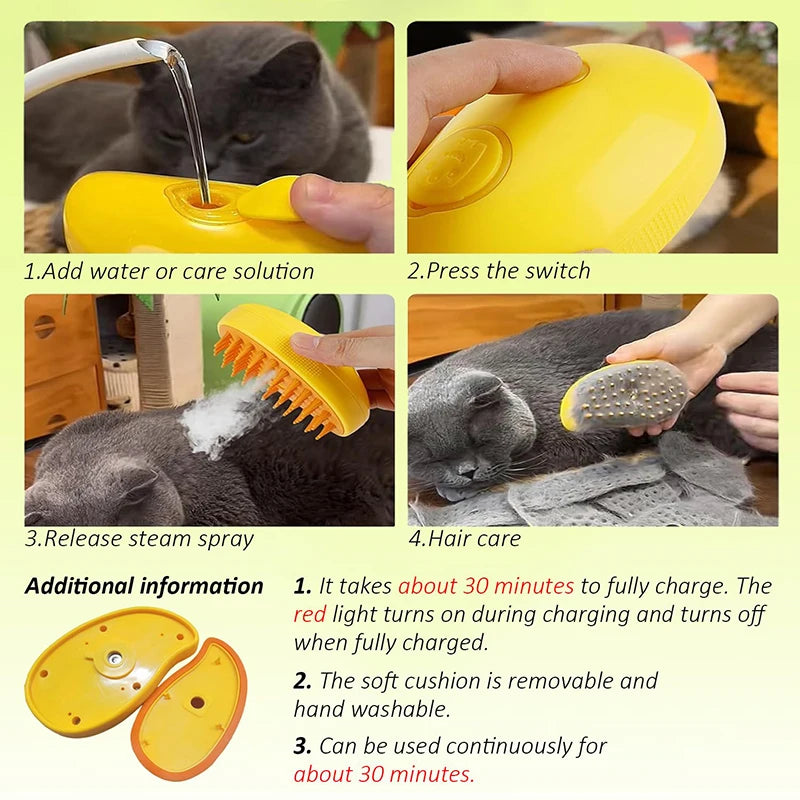 1.Add water or care solution

2.Press the switch

3.Release steam spray

4.Hair care

Additional information

1. It takes about 30 minutes to fully charge. The red light turns on during charging and turns off when fully charged.

2. The soft cushion is removable and hand washable.

3. Can be used continuously for about 30 minutes.