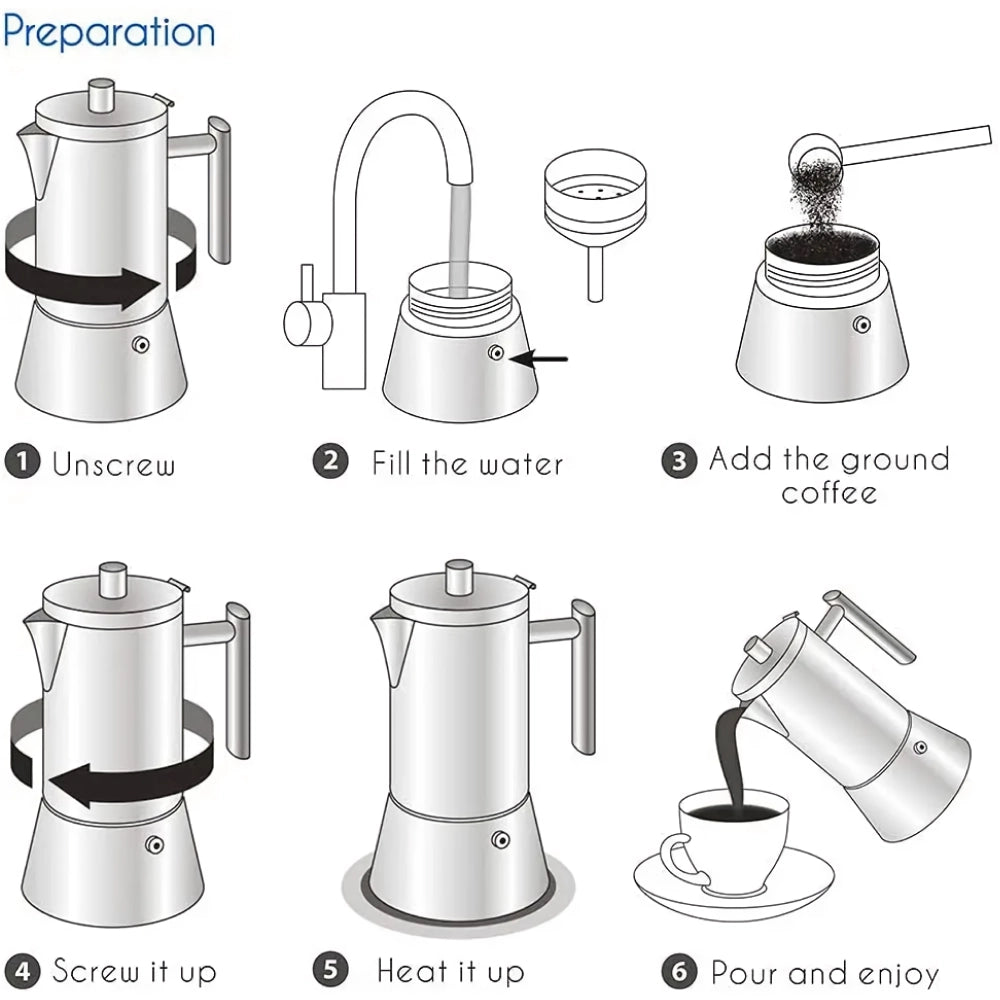 Preparation

1 Unscrew

2 Fill the water

3 Add the ground coffee

4 Screw it up

5 Heat it up

6 Pour and enjoy