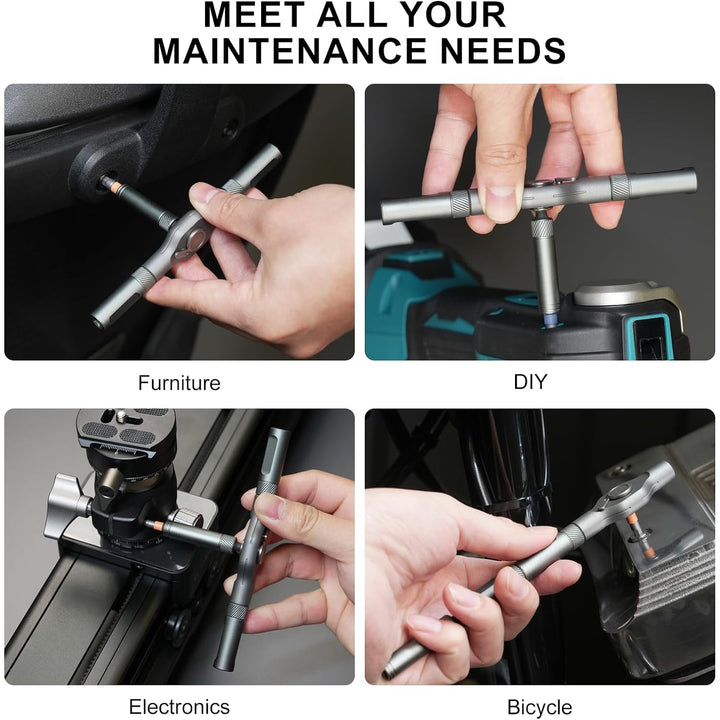 MEET ALL YOUR MAINTENANCE NEEDS

Furniture

DIY

Electronics

Bicycle