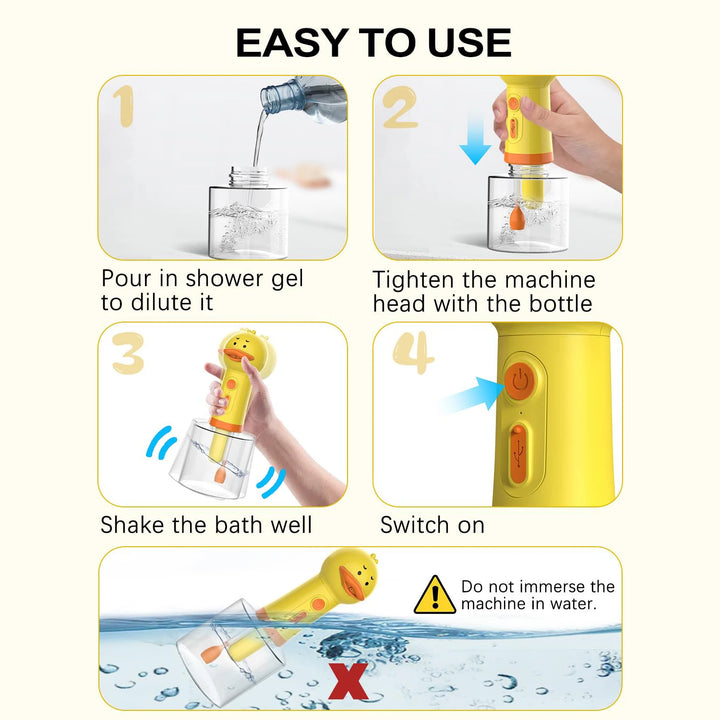 EASY TO USE

1

Pour in shower gel to dilute it

2

Tighten the machine head with the bottle

3

Shake the bath well

4

Switch on

Do not immerse the machine in water.

X