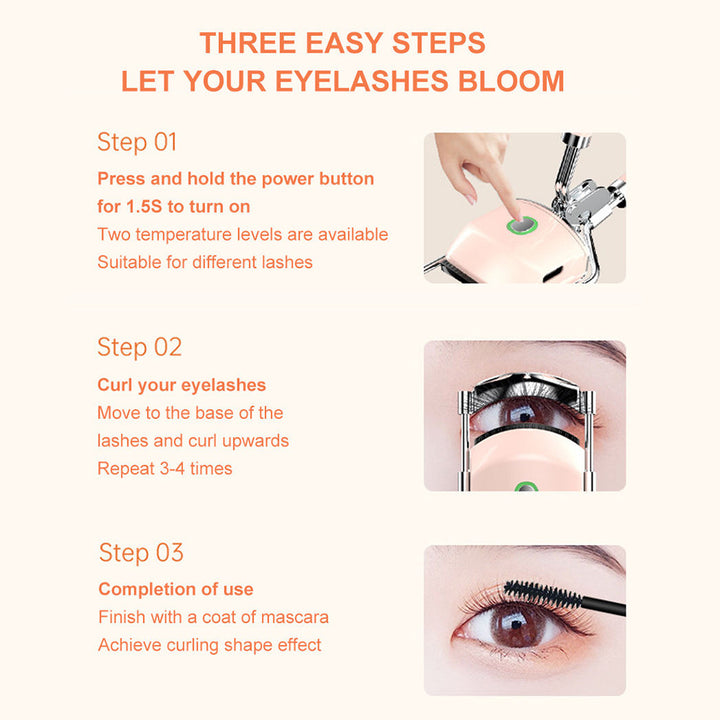 THREE EASY STEPS
LET YOUR EYELASHES BLOOM

Step 01

Press and hold the power button for 1.5S to turn on
Two temperature levels are available
Suitable for different lashes

Step 02

Curl your eyelashes
Move to the base of the lashes and curl upwards
Repeat 3-4 times

Step 03

Completion of use
Finish with a coat of mascara
Achieve curling shape effect