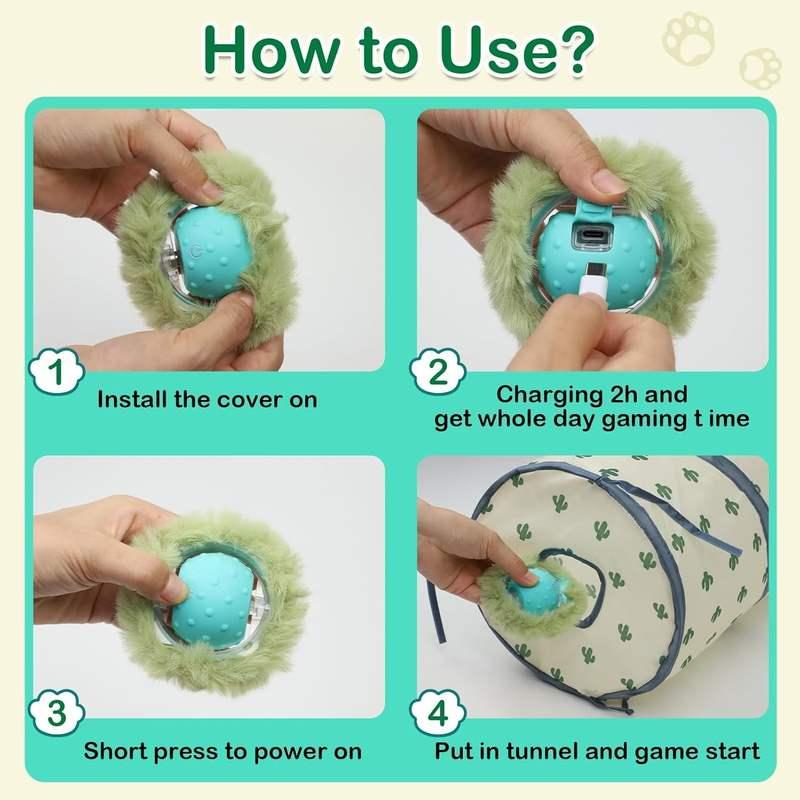 How to Use?

1
Install the cover on

2
Charging 2h and get whole day gaming t ime

3
Short press to power on

4
Put in tunnel and game start