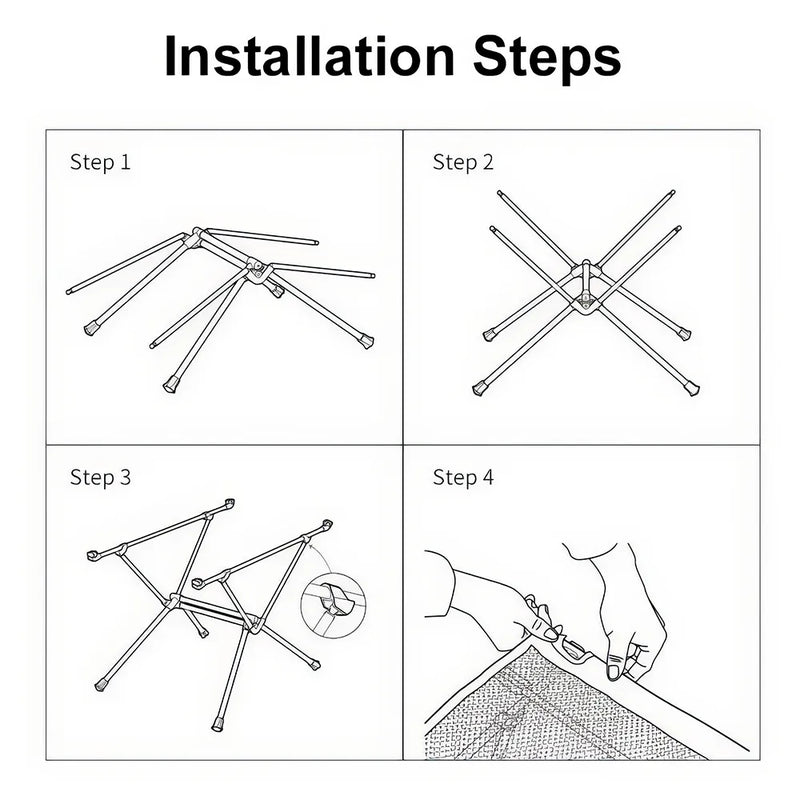 Installation Steps

Step 1

Step 2

Step 3

Step 4