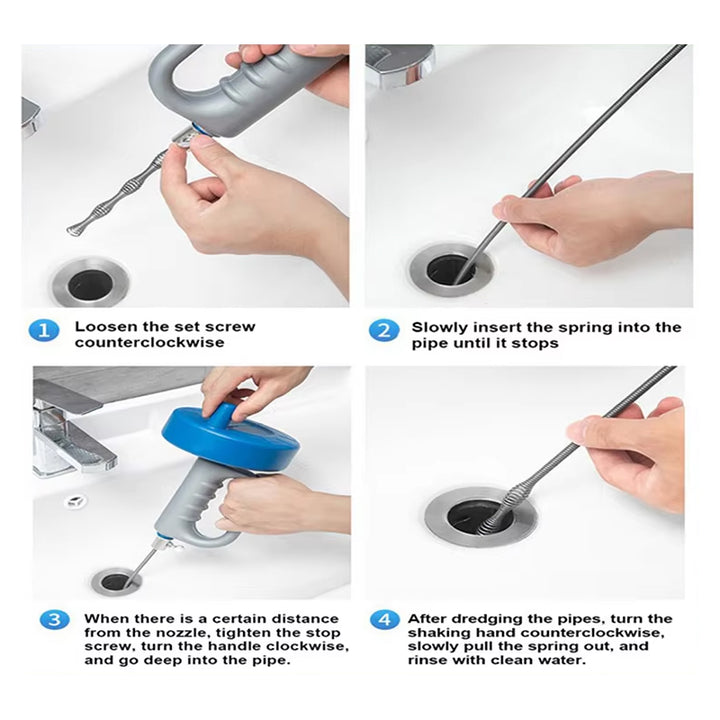 1 Loosen the set screw counterclockwise

2 Slowly insert the spring into the pipe until it stops

3 When there is a certain distance from the nozzle, tighten the stop screw, turn the handle clockwise, and go deep into the pipe.

4 After dredging the pipes, turn the shaking hand counterclockwise, slowly pull the spring out, and rinse with clean water.