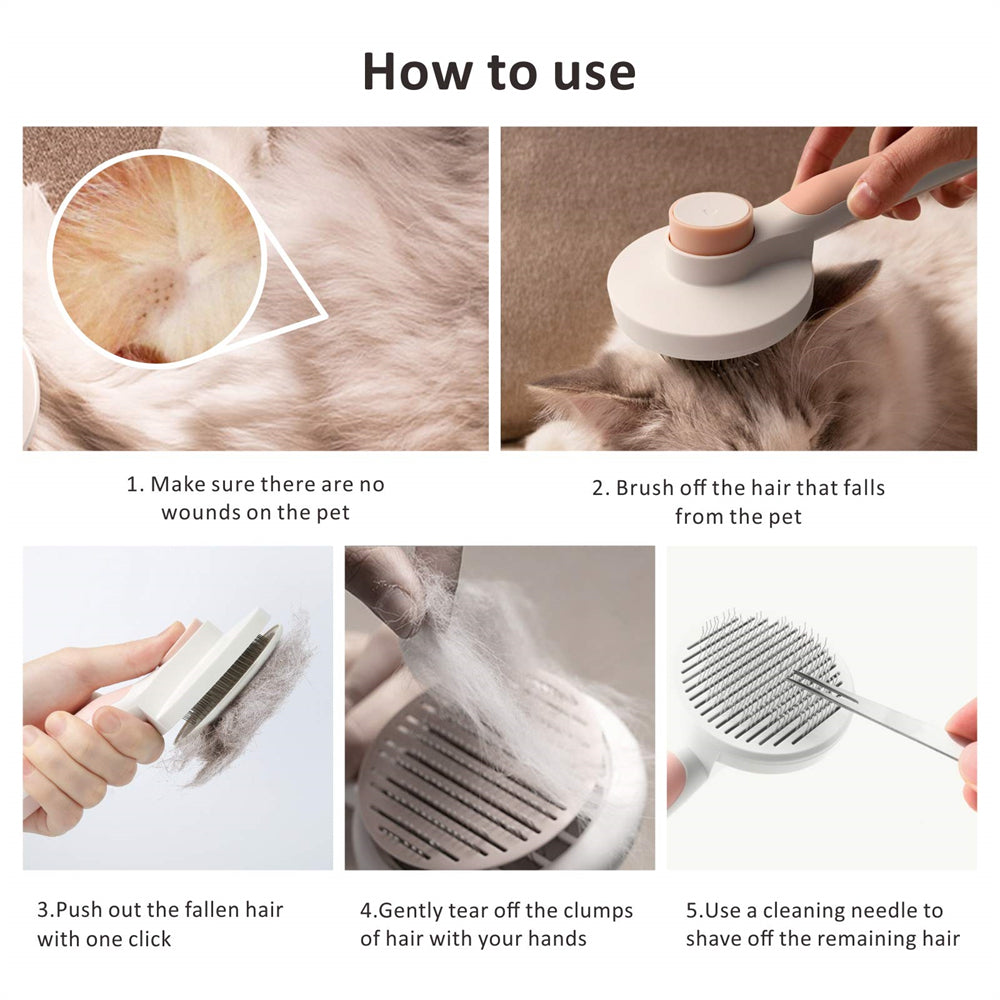 How to use

1. Make sure there are no wounds on the pet

2. Brush off the hair that falls from the pet

3.Push out the fallen hair with one click

4.Gently tear off the clumps of hair with your hands

5.Use a cleaning needle to shave off the remaining hair