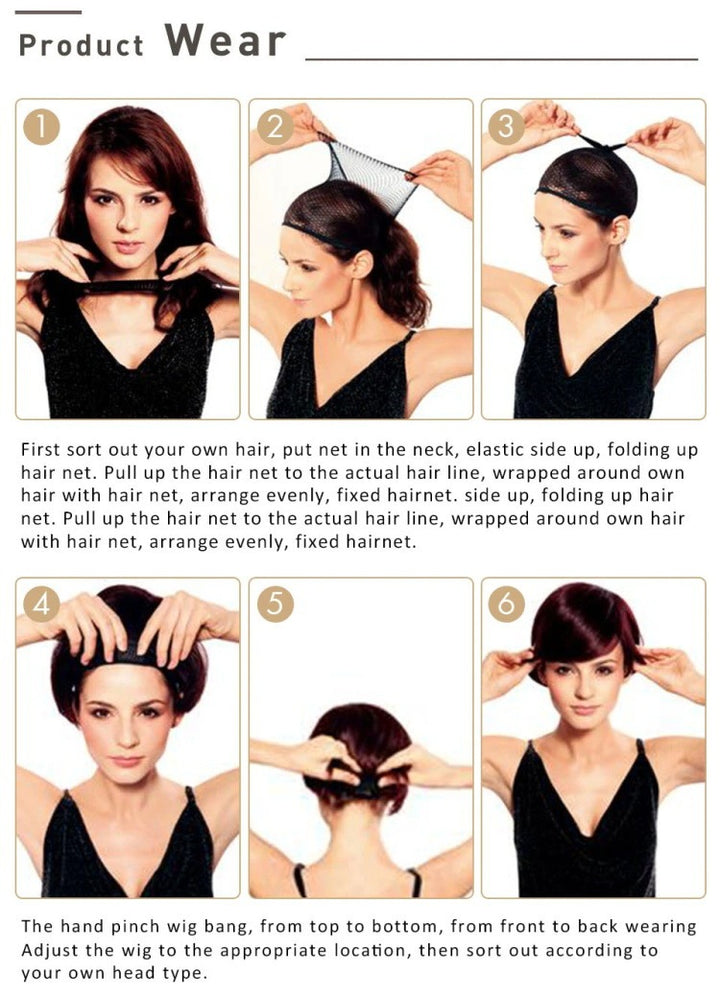 Product Wear

1

2

3

First sort out your own hair, put net in the neck, elastic side up, folding up hair net. Pull up the hair net to the actual hair line, wrapped around own hair with hair net, arrange evenly, fixed hairnet. side up, folding up hair net. Pull up the hair net to the actual hair line, wrapped around own hair with hair net, arrange evenly, fixed hairnet.

4

5

6

The hand pinch wig bang, from top to bottom, from front to back wearing Adjust the wig to the appropriate location, then sort out according to your own head type.