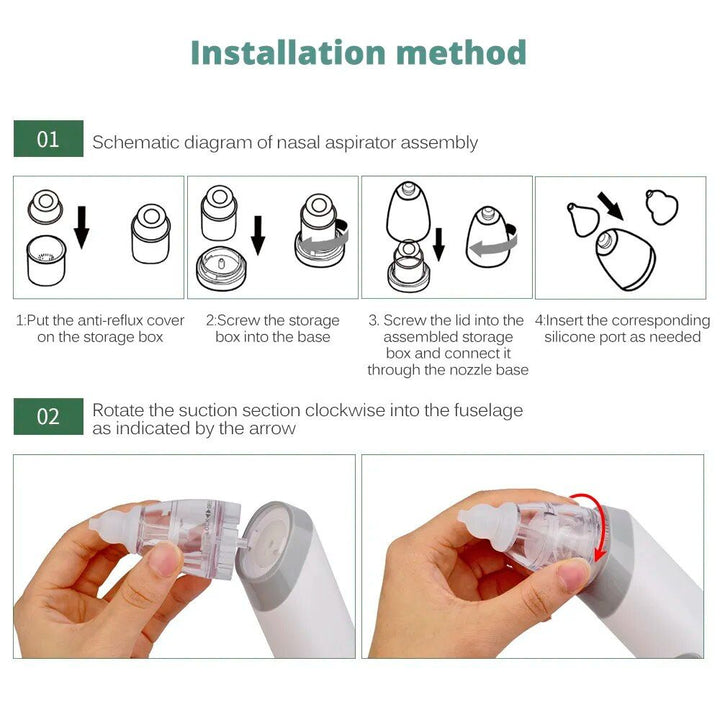 Installation method

01 Schematic diagram of nasal aspirator assembly

1:Put the anti-reflux cover on the storage box

2:Screw the storage box into the base

3. Screw the lid into the assembled storage box and connect it through the nozzle base

4:Insert the corresponding silicone port as needed

02 Rotate the suction section clockwise into the fuselage as indicated by the arrow