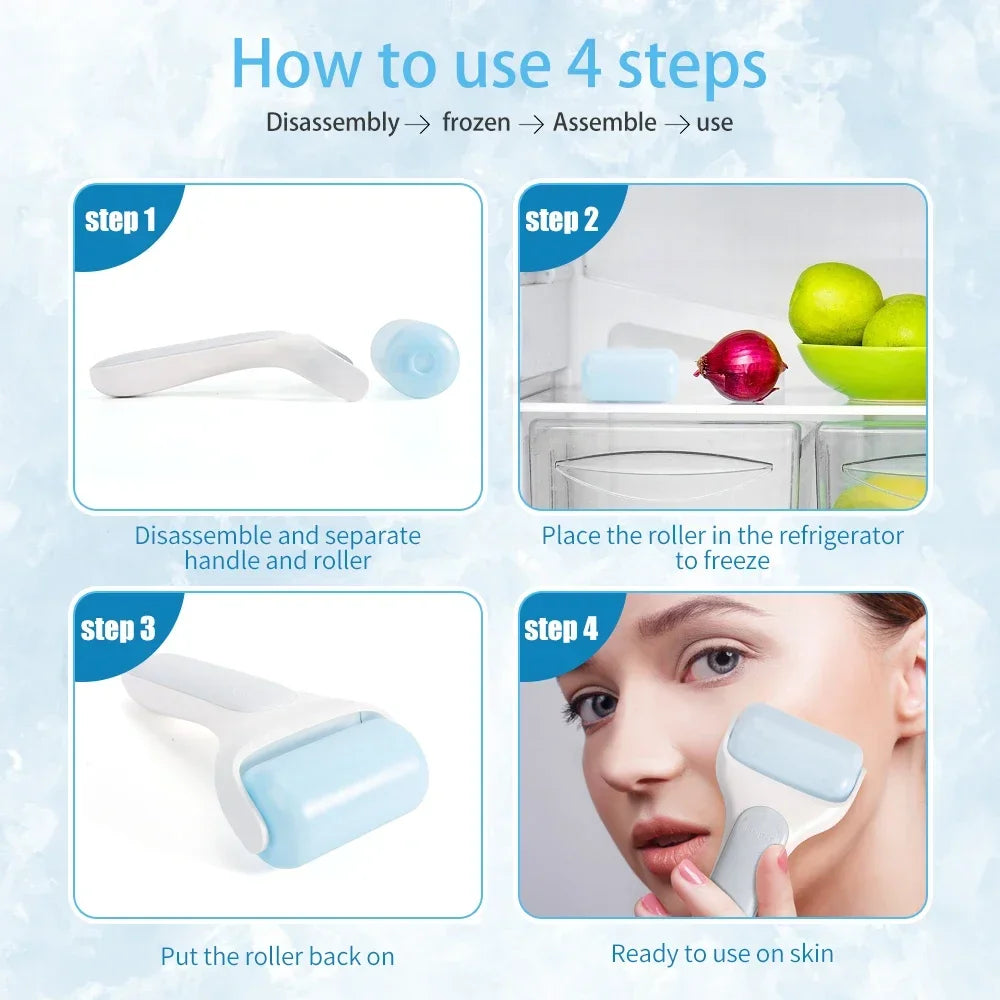 How to use 4 steps

Disassembly → frozen → Assemble → use

step 1

Disassemble and separate handle and roller

step 2

Place the roller in the refrigerator to freeze

step 3

Put the roller back on

step 4

Ready to use on skin