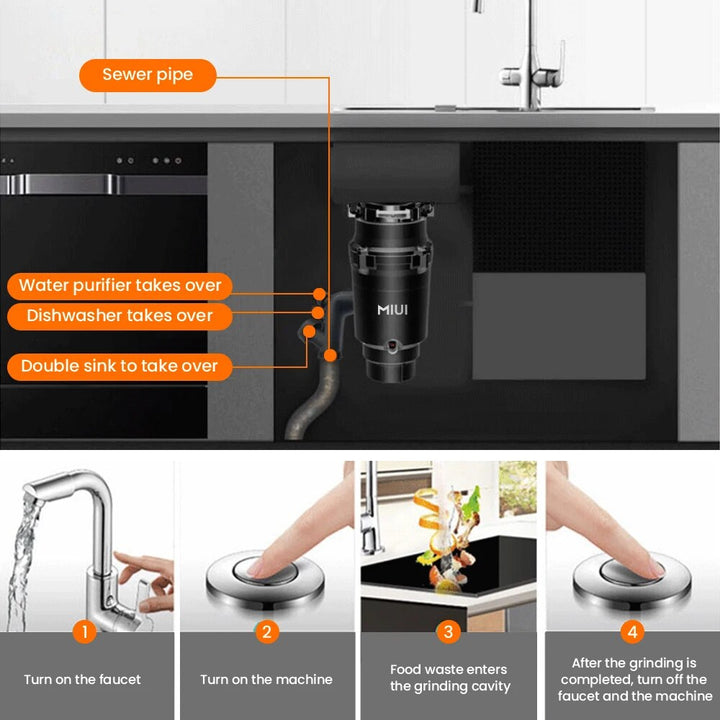 Sewer pipe

Water purifier takes over

Dishwasher takes over

Double sink to take over

MIUI

1
Turn on the faucet

2
Turn on the machine

3
Food waste enters the grinding cavity

4
After the grinding is completed, turn off the faucet and the machine