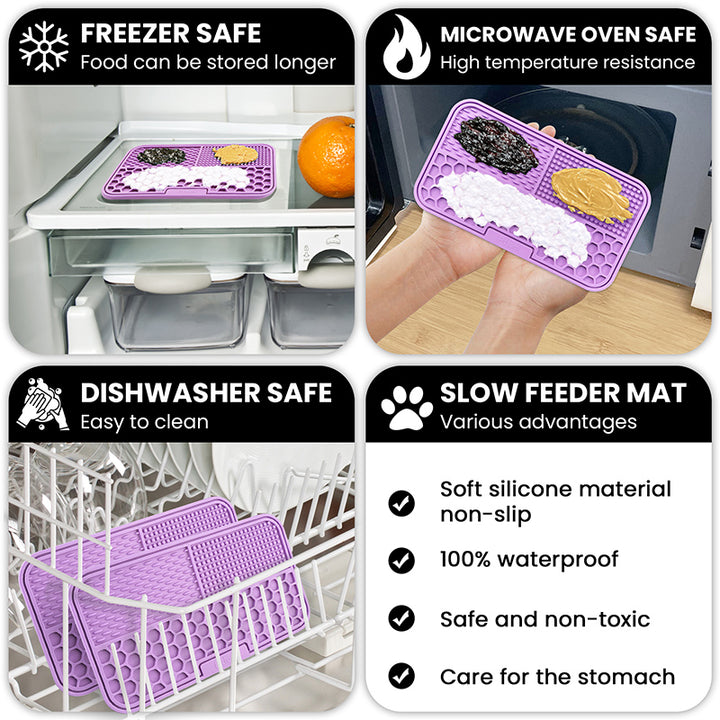 FREEZER SAFE
Food can be stored longer

MICROWAVE OVEN SAFE
High temperature resistance

DISHWASHER SAFE
Easy to clean

SLOW FEEDER MAT
Various advantages

Soft silicone material non-slip

100% waterproof

Safe and non-toxic

Care for the stomach