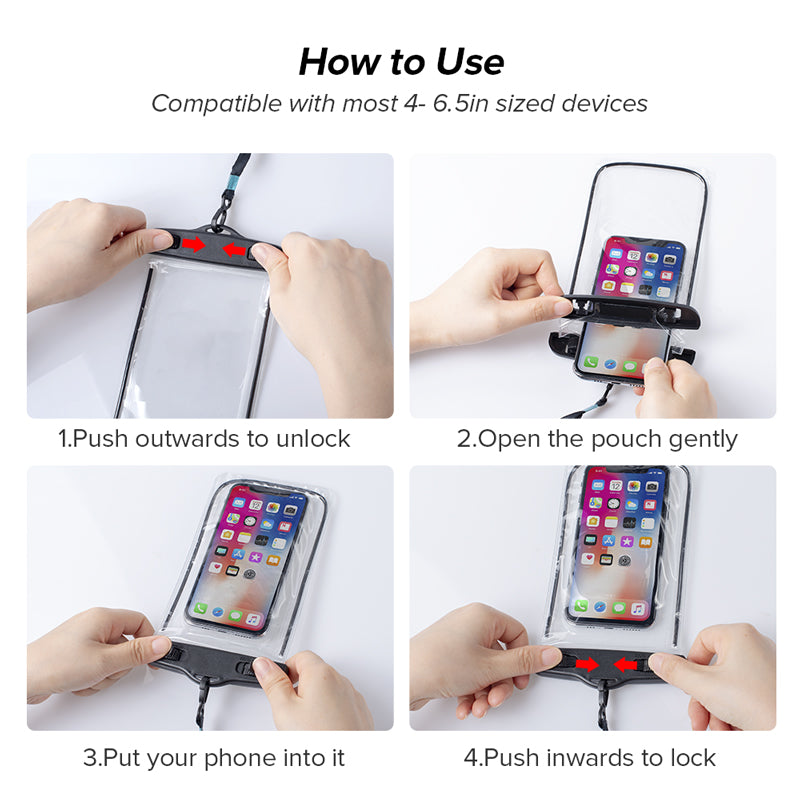 How to Use
Compatible with most 4- 6.5in sized devices

1.Push outwards to unlock

2.Open the pouch gently

3.Put your phone into it

4.Push inwards to lock