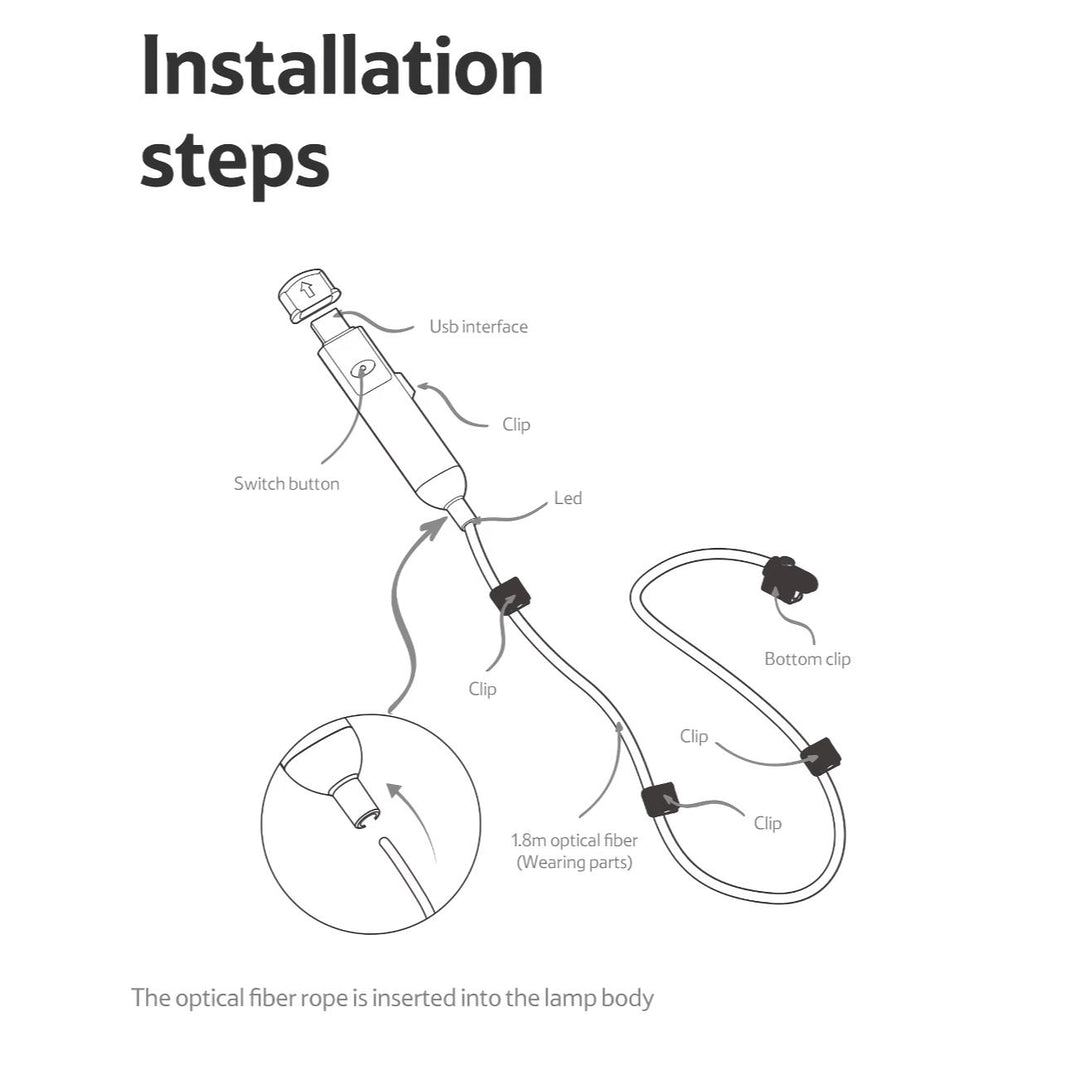 Installation steps

Usb interface

Clip

Switch button

Led

Clip

Bottom clip

Clip

Clip

1.8m optical fiber
(Wearing parts)

The optical fiber rope is inserted into the lamp body