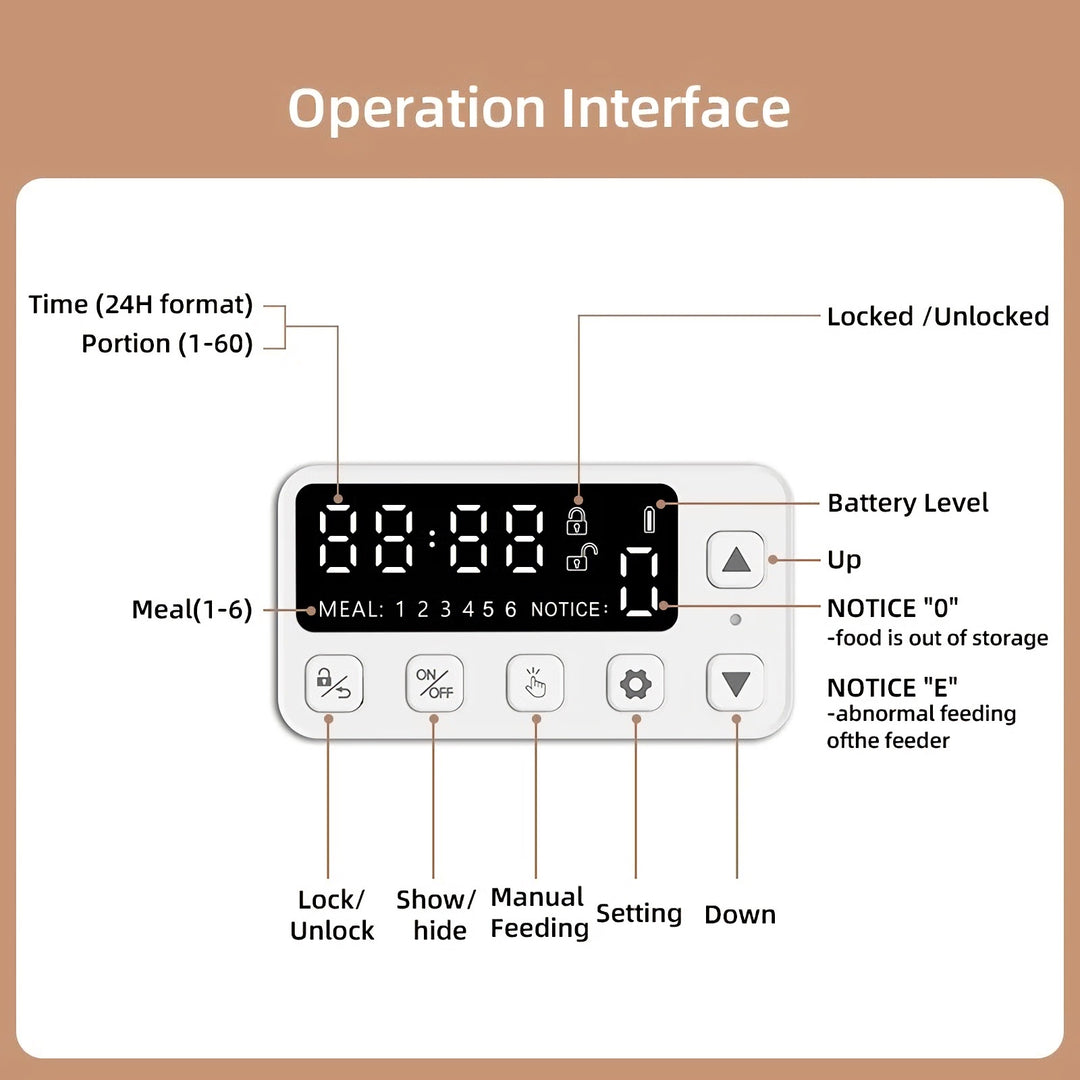 Operation Interface

Time (24H format)
Portion (1-60)

Locked /Unlocked

88:88

Battery Level

Up

Meal(1-6)

MEAL: 1 2 3 4 5 6 NOTICE: 0

NOTICE "0"
-food is out of storage

NOTICE "E"
-abnormal feeding ofthe feeder

ON/OFF

Lock/ Unlock

Show/ hide

Manual Feeding

Setting

Down