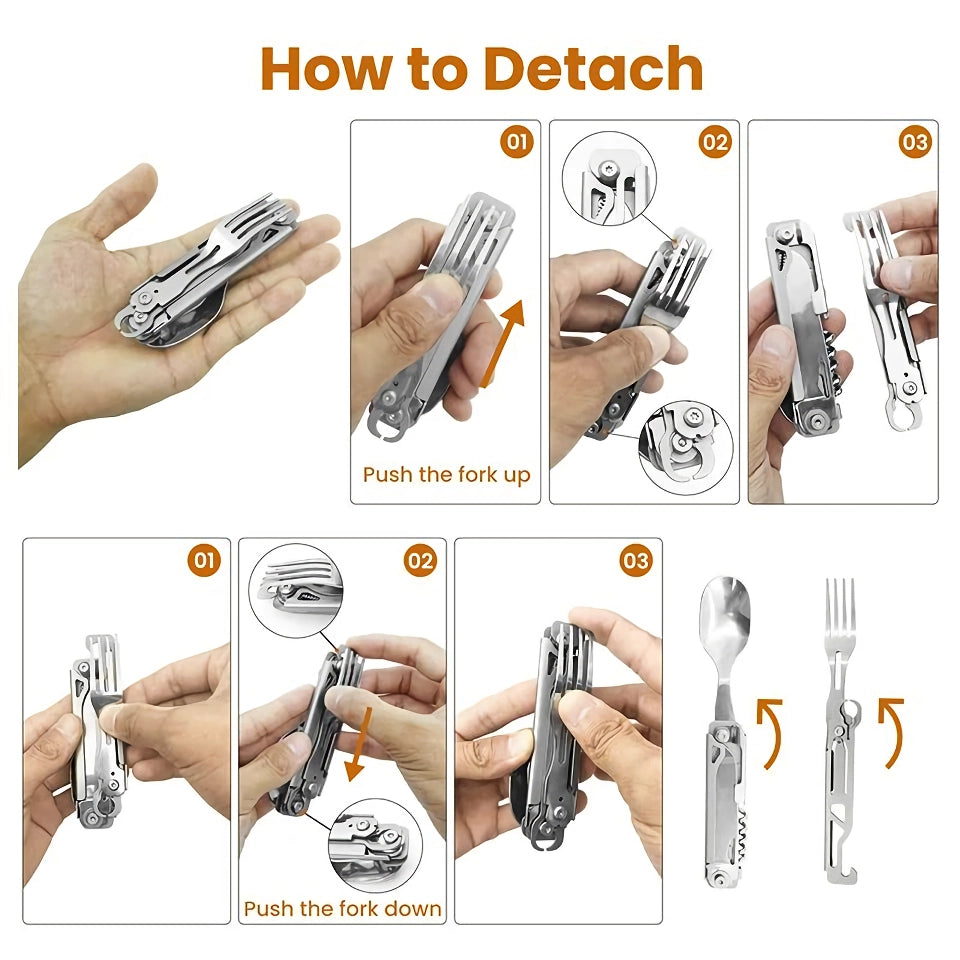 How to Detach

01

Push the fork up

02

03

01

02

Push the fork down

03