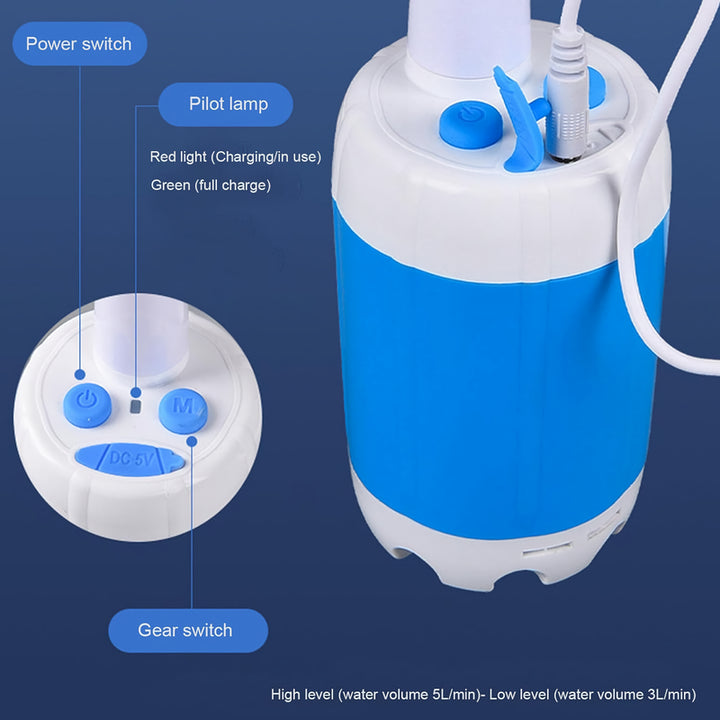 Power switch

Pilot lamp

Red light (Charging/in use)

Green (full charge)

M

DC 5V

Gear switch

High level (water volume 5L/min)- Low level (water volume 3L/min)