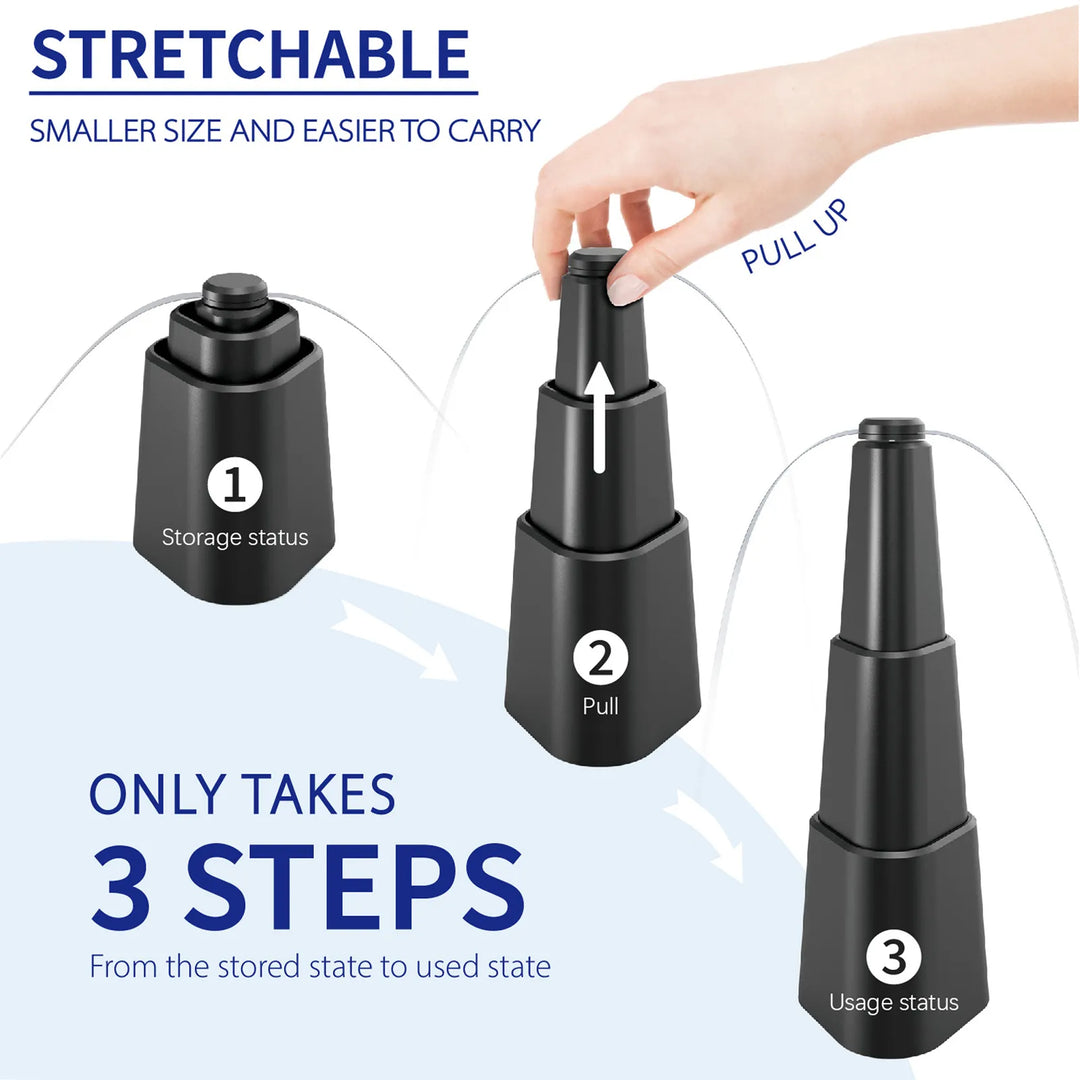 STRETCHABLE

SMALLER SIZE AND EASIER TO CARRY

PULL UP

1
Storage status

2
Pull

3
Usage status

ONLY TAKES
3 STEPS
From the stored state to used state