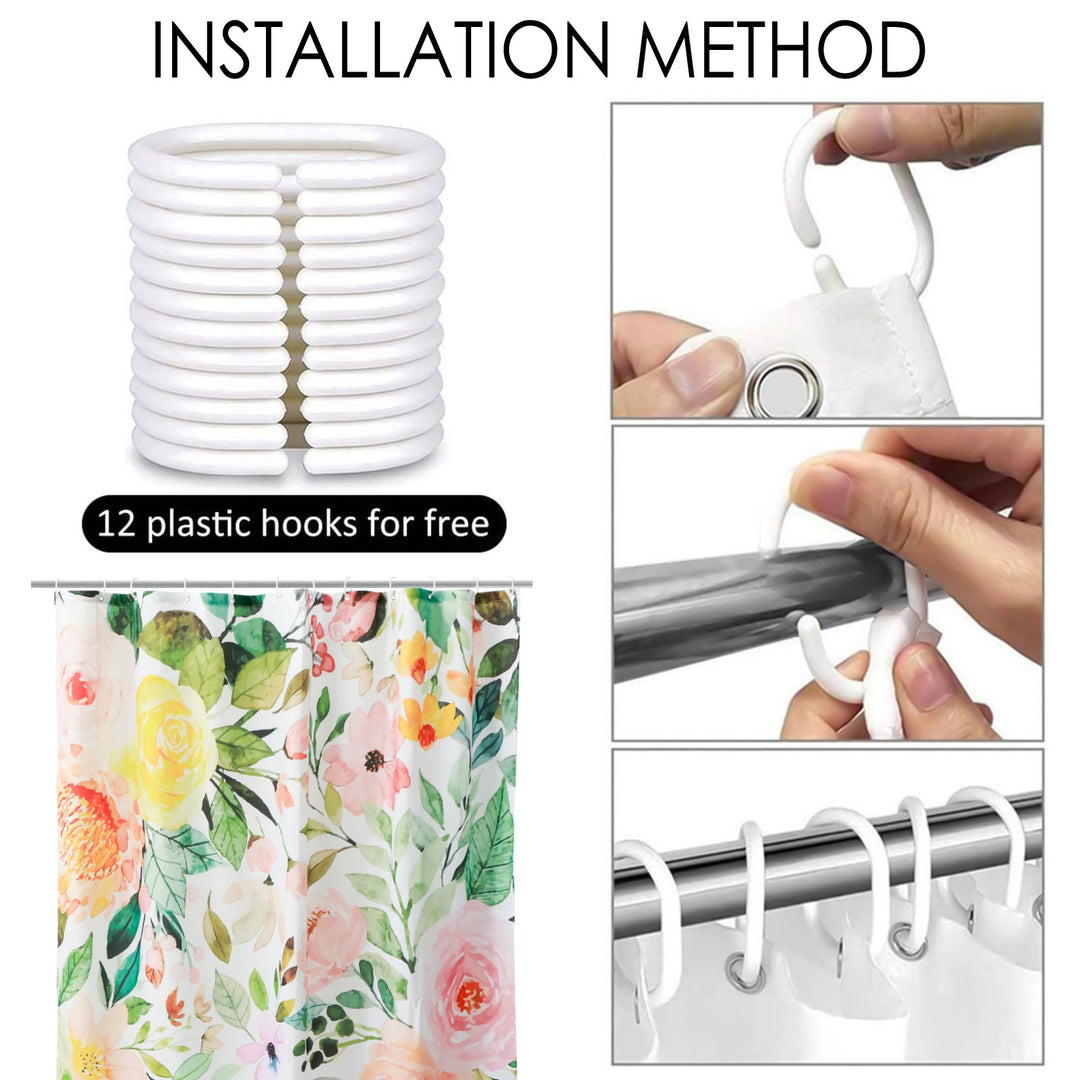 INSTALLATION METHOD

12 plastic hooks for free