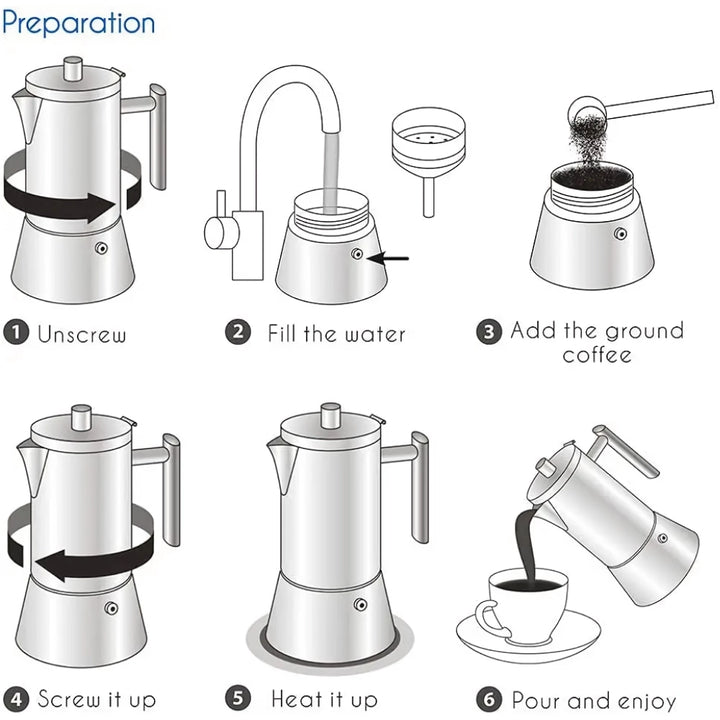 Preparation

1 Unscrew

2 Fill the water

3 Add the ground coffee

4 Screw it up

5 Heat it up

6 Pour and enjoy