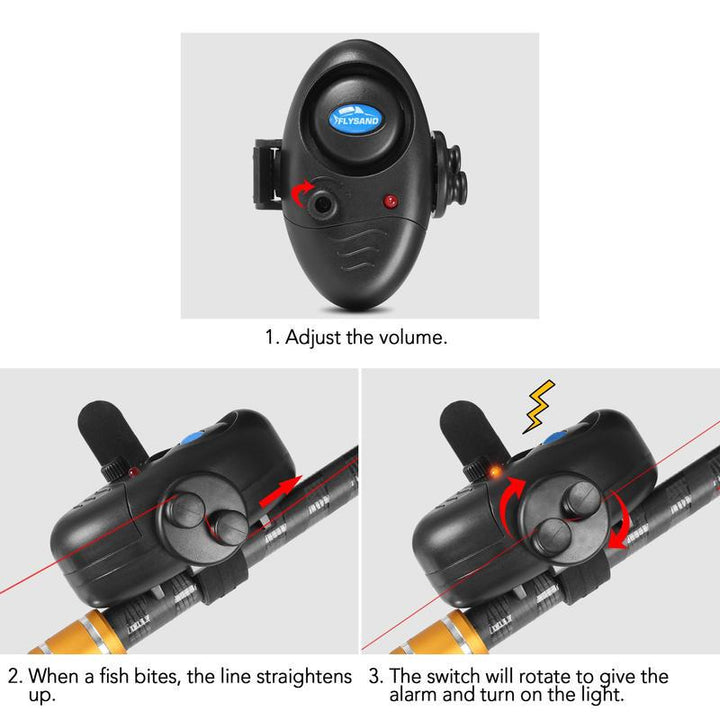 FLYSAND

1. Adjust the volume.

2. When a fish bites, the line straightens up.

3. The switch will rotate to give the alarm and turn on the light.