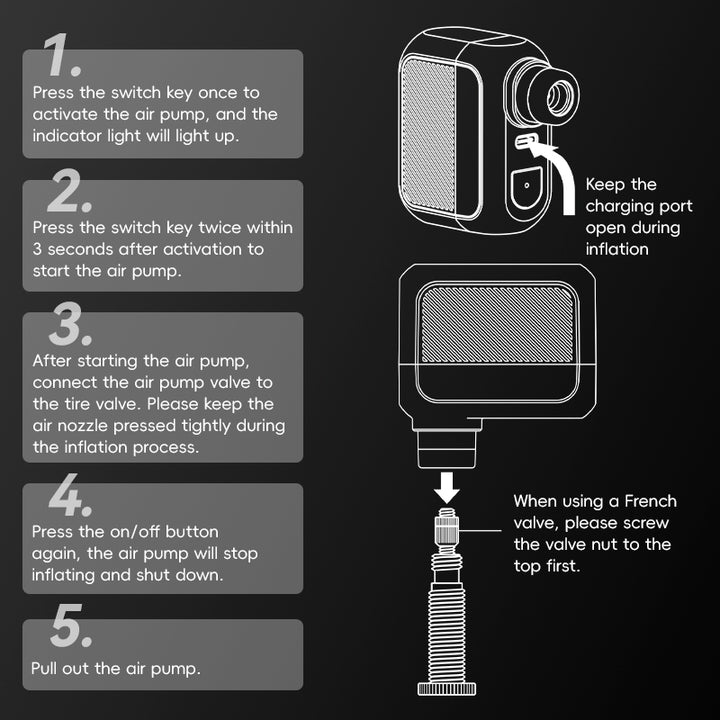 1.
Press the switch key once to activate the air pump, and the indicator light will light up.

2.
Press the switch key twice within 3 seconds after activation to start the air pump.

3.
After starting the air pump, connect the air pump valve to the tire valve. Please keep the air nozzle pressed tightly during the inflation process.

4.
Press the on/off button again, the air pump will stop inflating and shut down.

5.
Pull out the air pump.

Keep the charging port open during inflation

When using a French valve, please screw the valve nut to the top first.