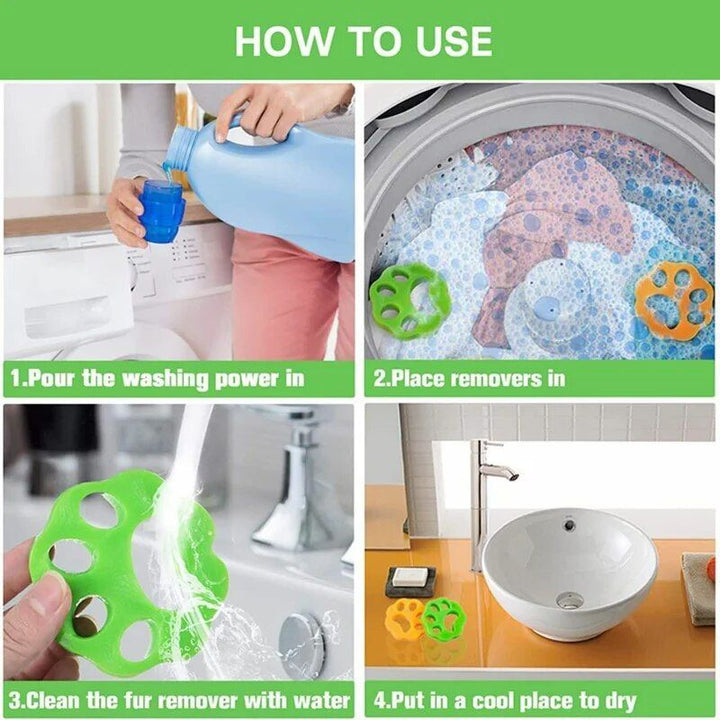 HOW TO USE

1.Pour the washing power in

2.Place removers in

3.Clean the fur remover with water

4.Put in a cool place to dry