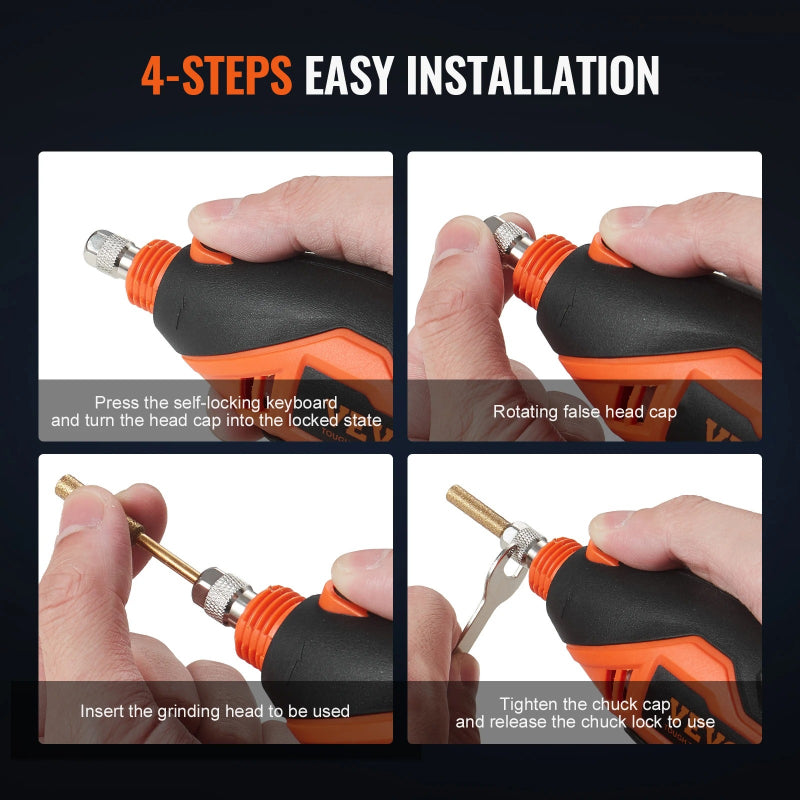 4-STEPS EASY INSTALLATION

Press the self-locking keyboard and turn the head cap into the locked state

Rotating false head cap

Insert the grinding head to be used

Tighten the chuck cap and release the chuck lock to use