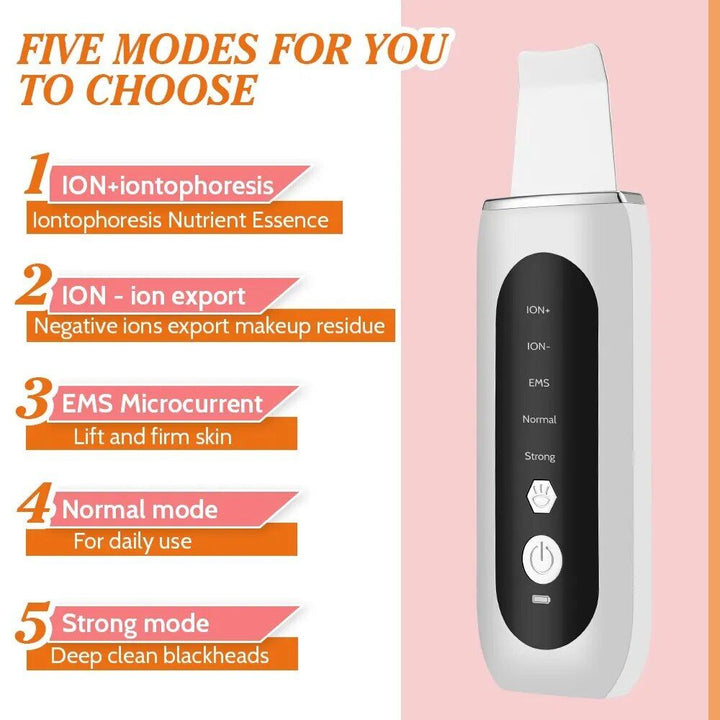 FIVE MODES FOR YOU TO CHOOSE

1 ION+iontophoresis
Iontophoresis Nutrient Essence

2 ION - ion export
Negative ions export makeup residue

3 EMS Microcurrent
Lift and firm skin

4 Normal mode
For daily use

5 Strong mode
Deep clean blackheads

ION+
ION-
EMS
Normal
Strong