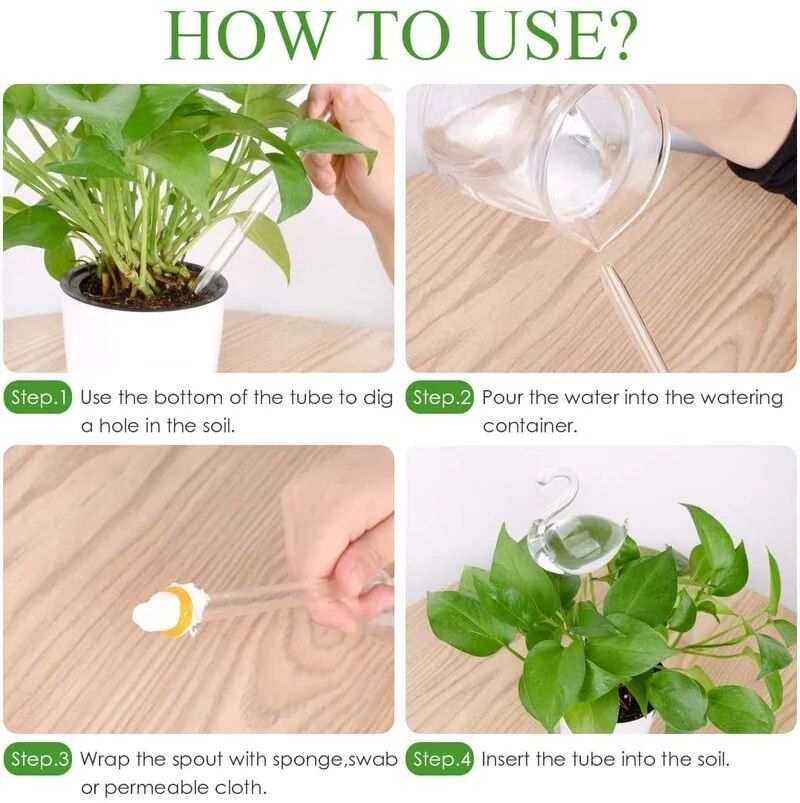 HOW TO USE?

Step.1 Use the bottom of the tube to dig a hole in the soil.

Step.2 Pour the water into the watering container.

Step.3 Wrap the spout with sponge,swab or permeable cloth.

Step.4 Insert the tube into the soil.