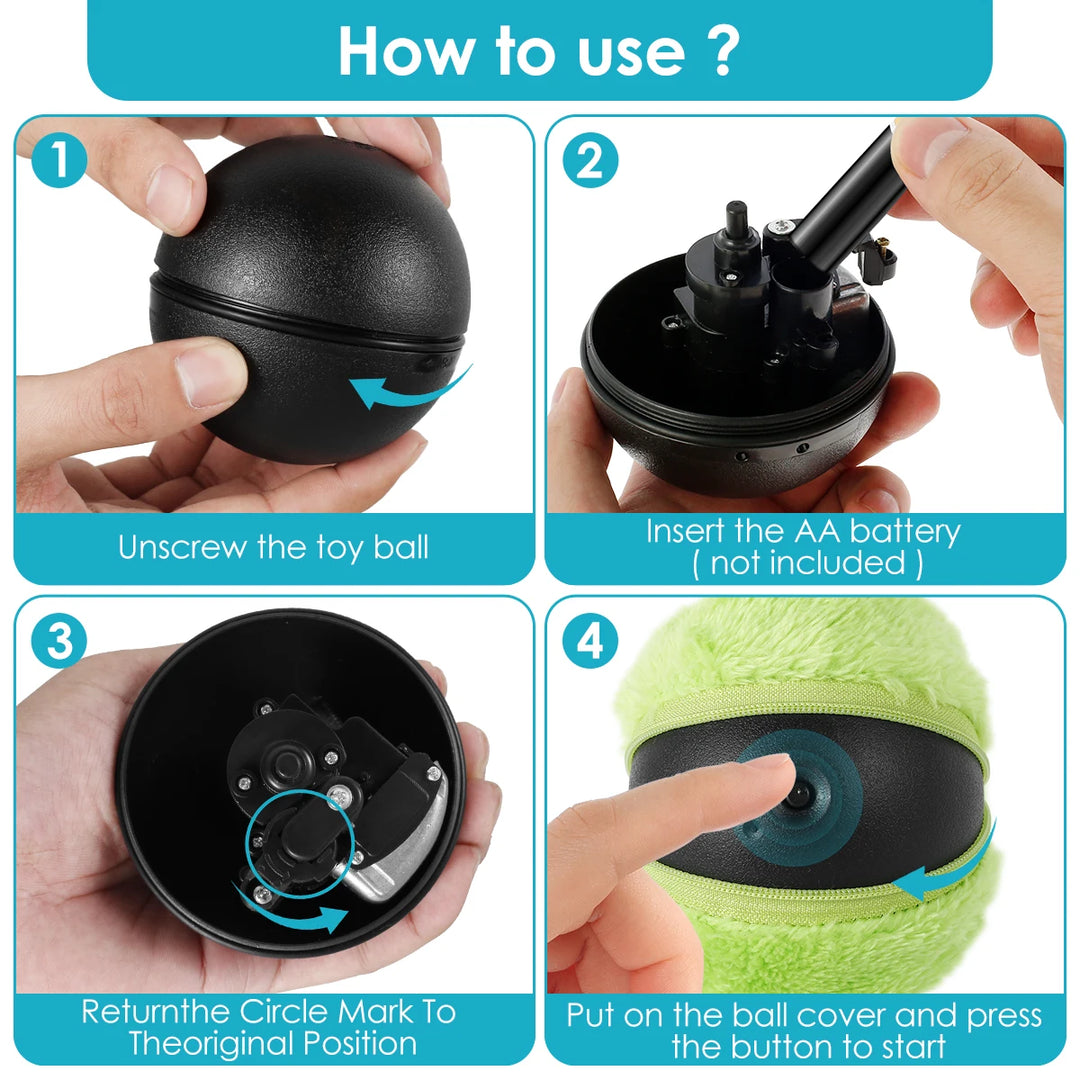 How to use ?

1

Unscrew the toy ball

2

Insert the AA battery ( not included )

3

Returnthe Circle Mark To Theoriginal Position

4

Put on the ball cover and press the button to start