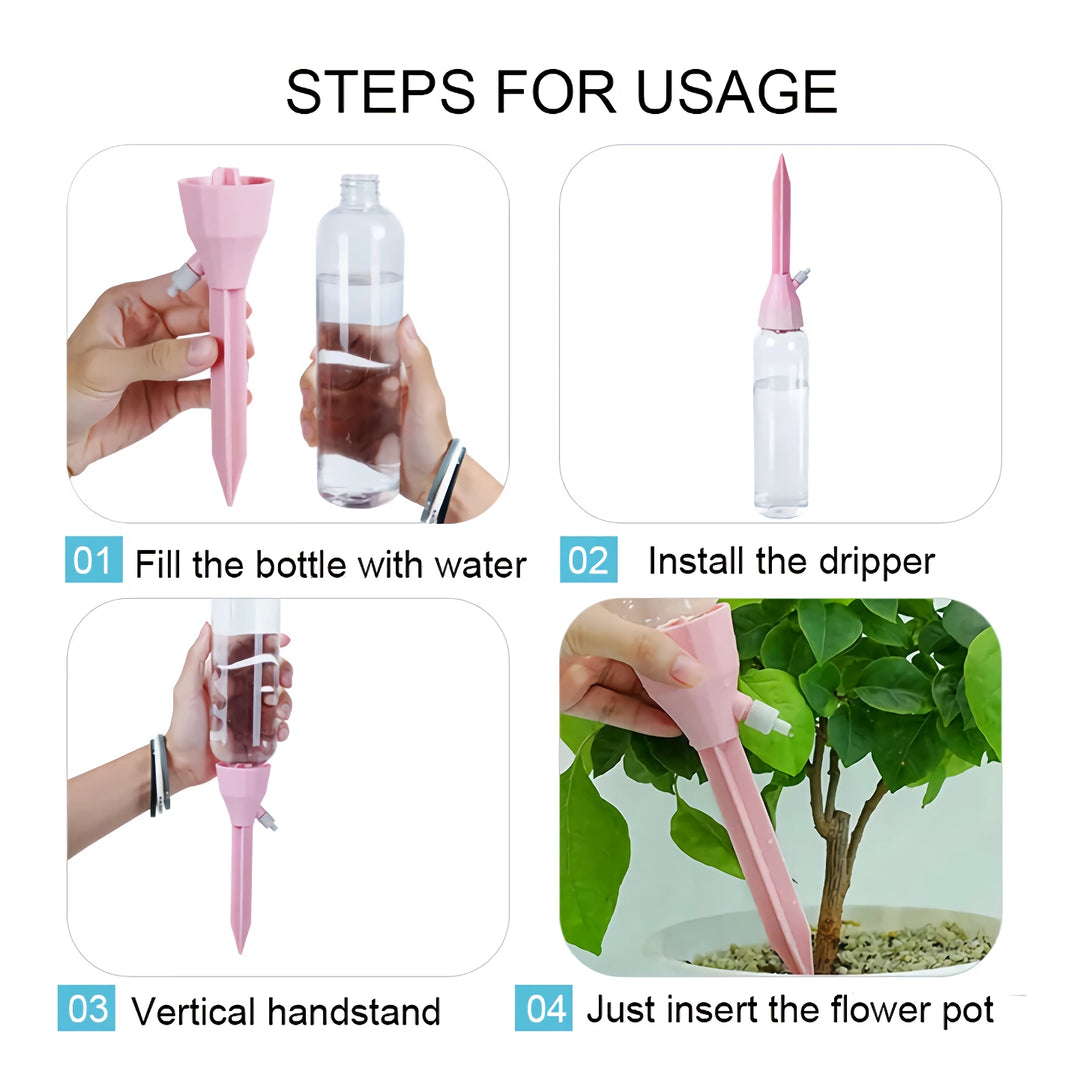 STEPS FOR USAGE

01 Fill the bottle with water

02 Install the dripper

03 Vertical handstand

04 Just insert the flower pot