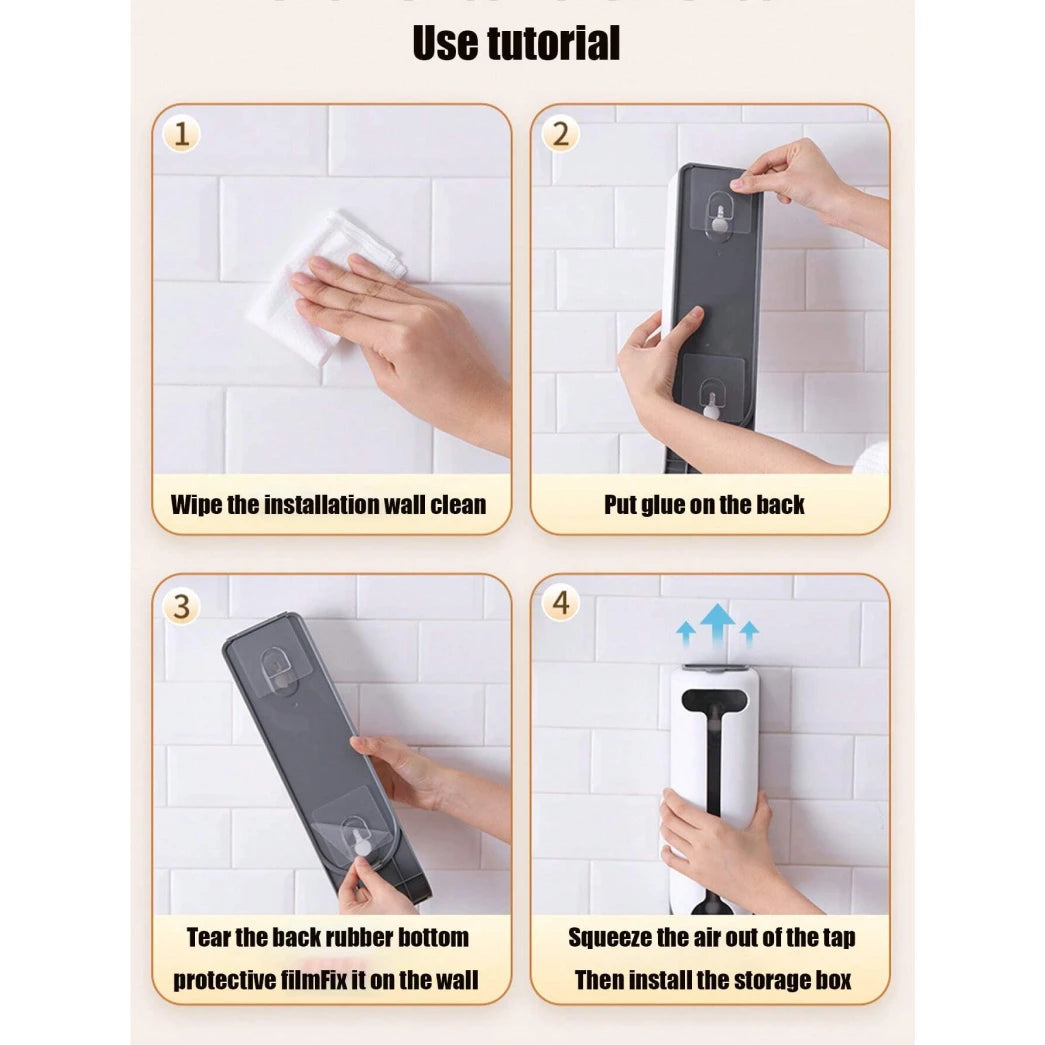 Use tutorial

1

Wipe the installation wall clean

2

Put glue on the back

3

Tear the back rubber bottom protective filmFix it on the wall

4

Squeeze the air out of the tap Then install the storage box